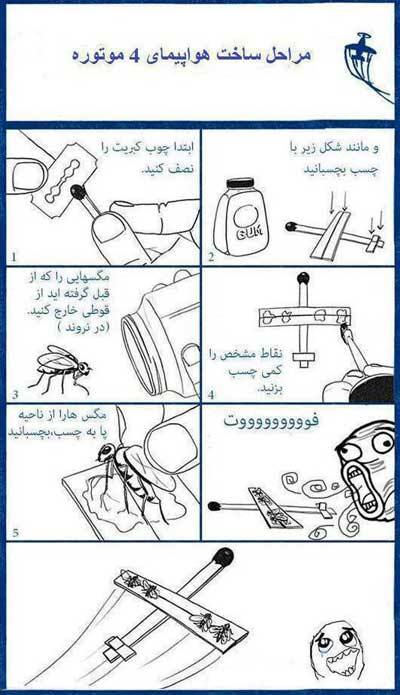 مراحل ساخت هواپیمای 4 موتوره

ابتدا چوب کبریت را نصف کنید.

1

و مانند شکل زیر با چسب بچسبانید

GUM

2

مگسهایی را که از قبل گرفته اید از قوطی خارج کنید. (در نروند )

3

نقاط مشخص را کمی چسب بزنید.

4

مگس هارا از ناحیه پا به چسب،بچسبانید

5

فووووووووت